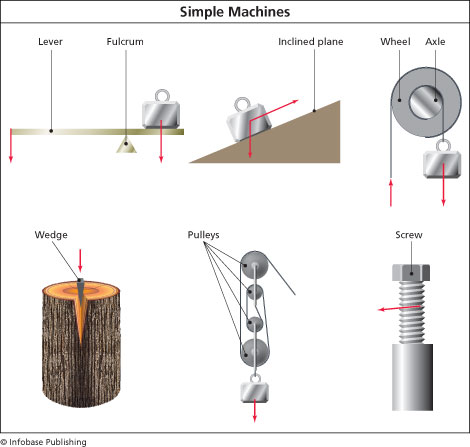 Simple Machines

Lever
Fulcrum
Inclined plane
Wheel
Axle

Wedge
Pulleys
Screw

© Infobase Publishing